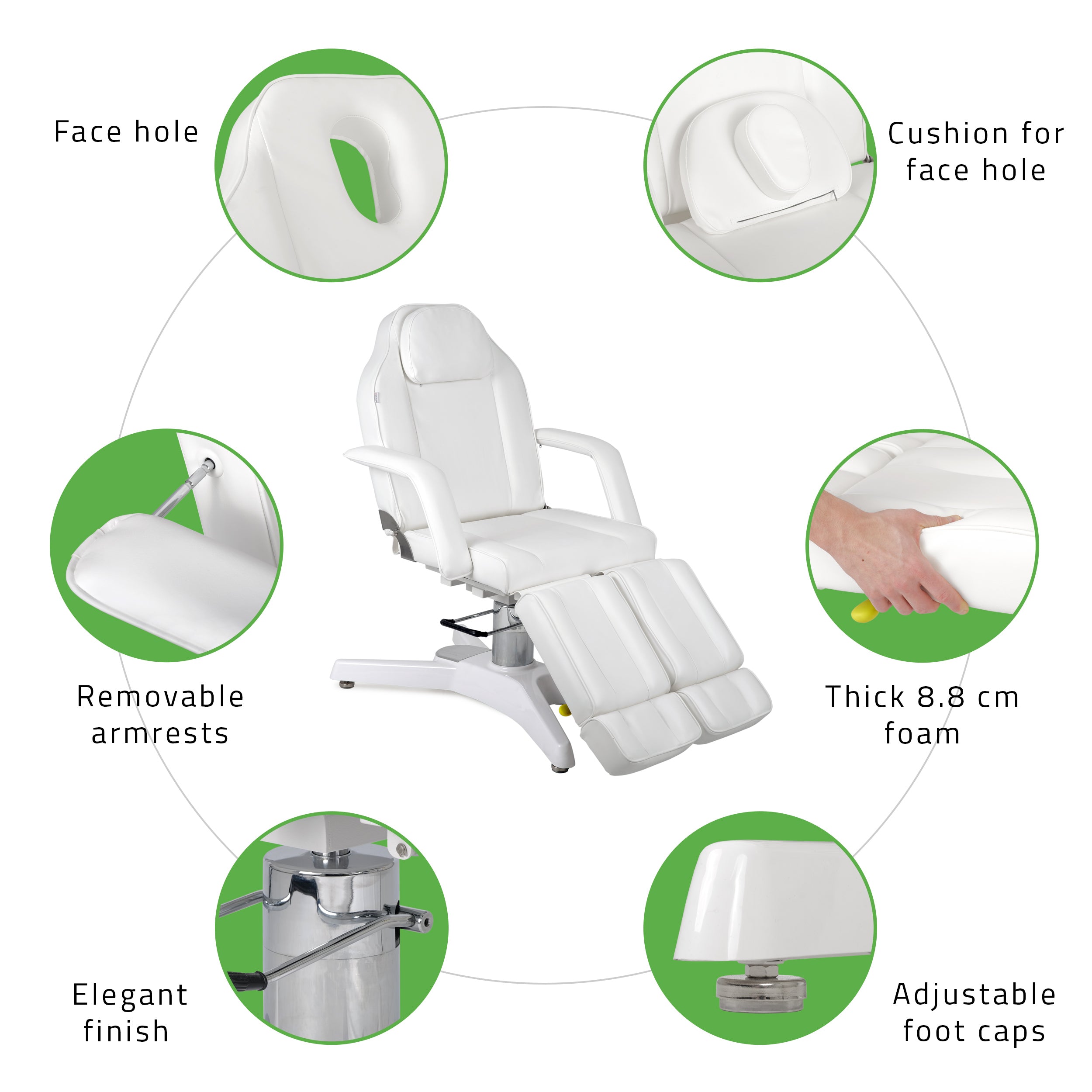 Face hole

Cushion for face hole

Removable armrests

Thick 8.8 cm foam

Elegant finish

Adjustable foot caps